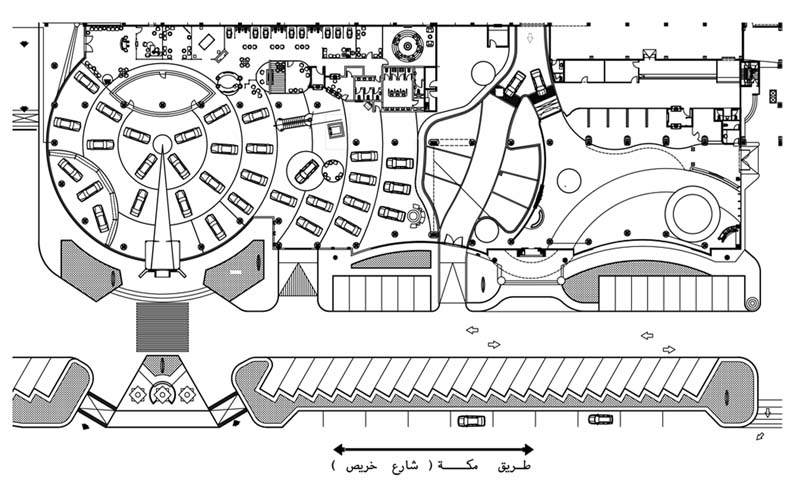 طريق مكة ( شارع خريص )